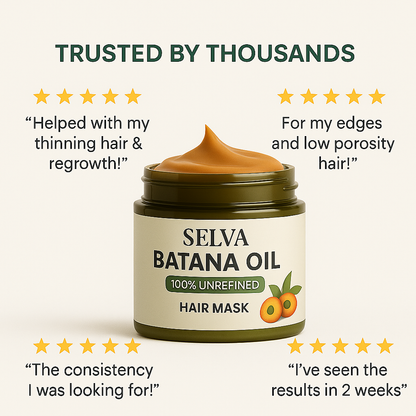 TRUSTED BY THOUSANDS

★★★★★

“Helped with my thinning hair & regrowth!”

★★★★★

For my edges and low porosity hair!”

SELVA

BATANA OIL

100% UNREFINED

HAIR MASK

★★★★★

“The consistency I was looking for!”

★★★★★

“I’ve seen the results in 2 weeks”