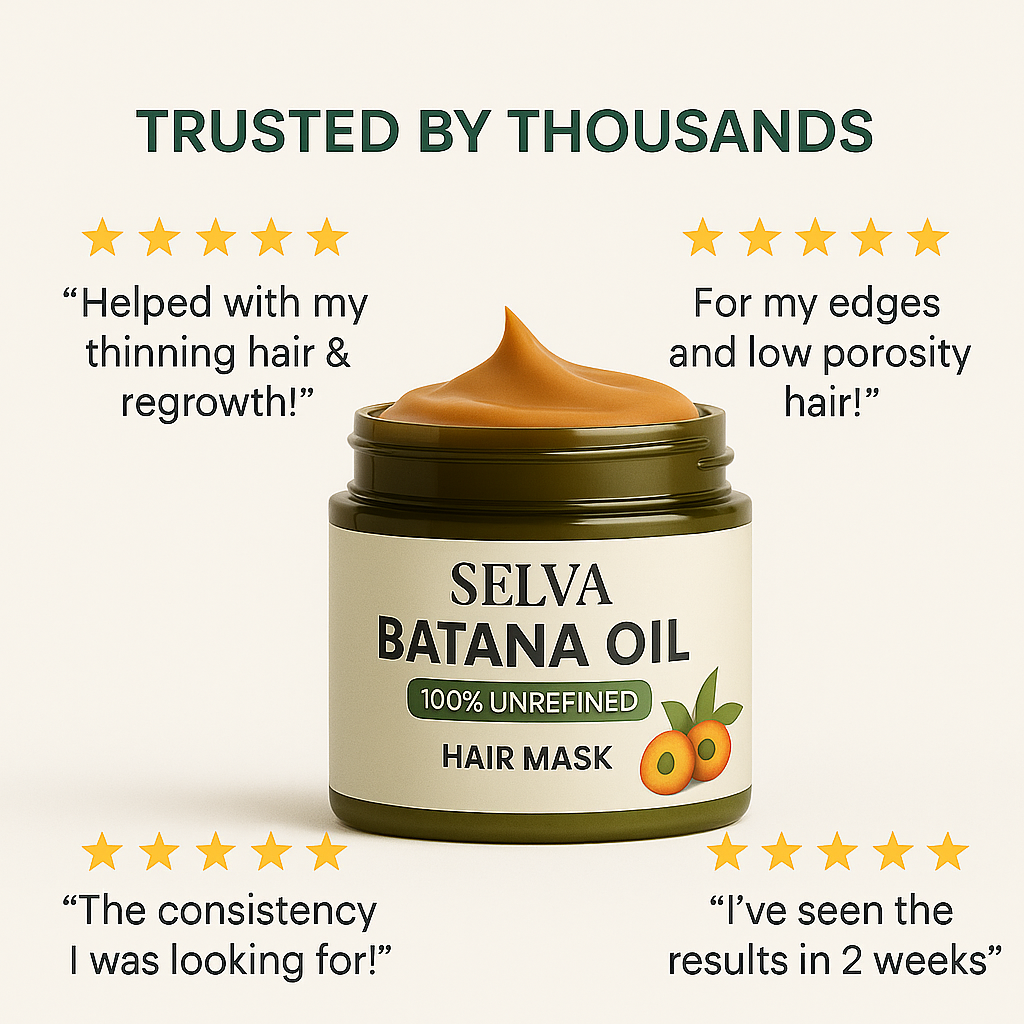 TRUSTED BY THOUSANDS

★★★★★
“Helped with my thinning hair & regrowth!”

★★★★★
For my edges and low porosity hair!”

SELVA
BATANA OIL
100% UNREFINED
HAIR MASK

★★★★★
“The consistency I was looking for!”

★★★★★
“I’ve seen the results in 2 weeks”